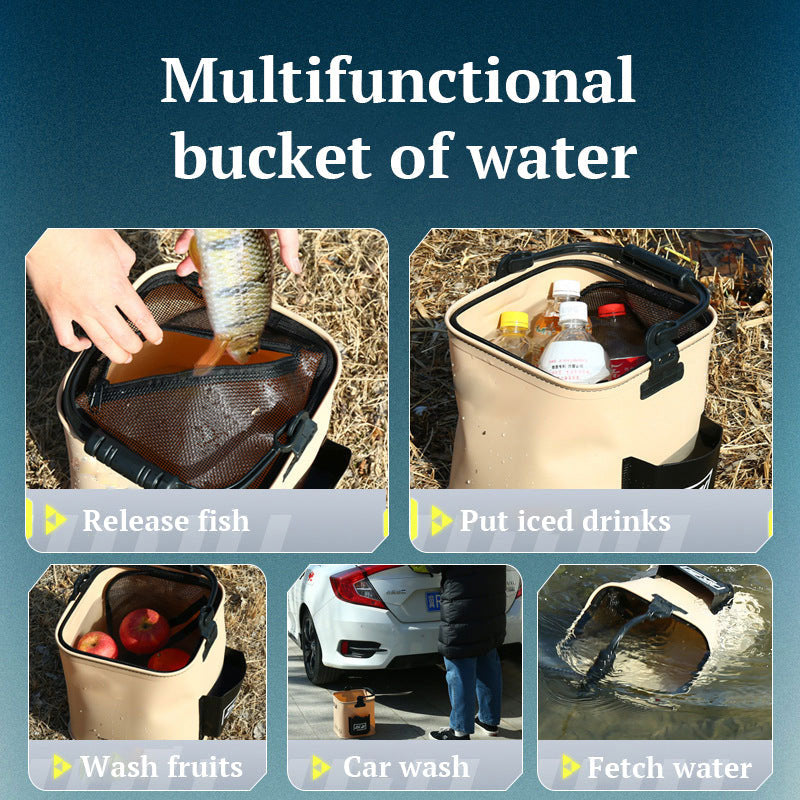 Multifunctional bucket of water

Release fish

Put iced drinks

Wash fruits

Car wash

Fetch water